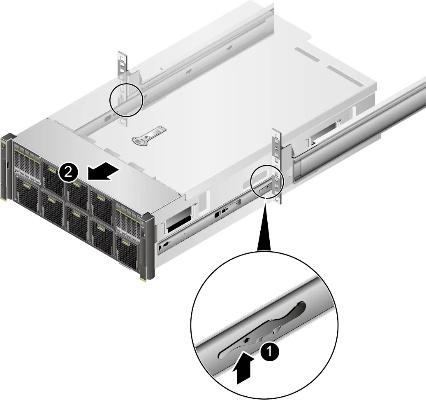 2

1