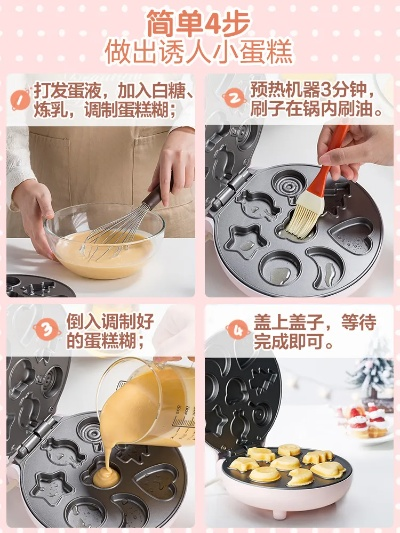 简单4步
做出诱人小蛋糕

1 打发蛋液，加入白糖、炼乳，调制蛋糕糊；

2 预热机器3分钟，刷子在锅内刷油。

3 倒入调制好的蛋糕糊；

4 盖上盖子，等待完成即可。